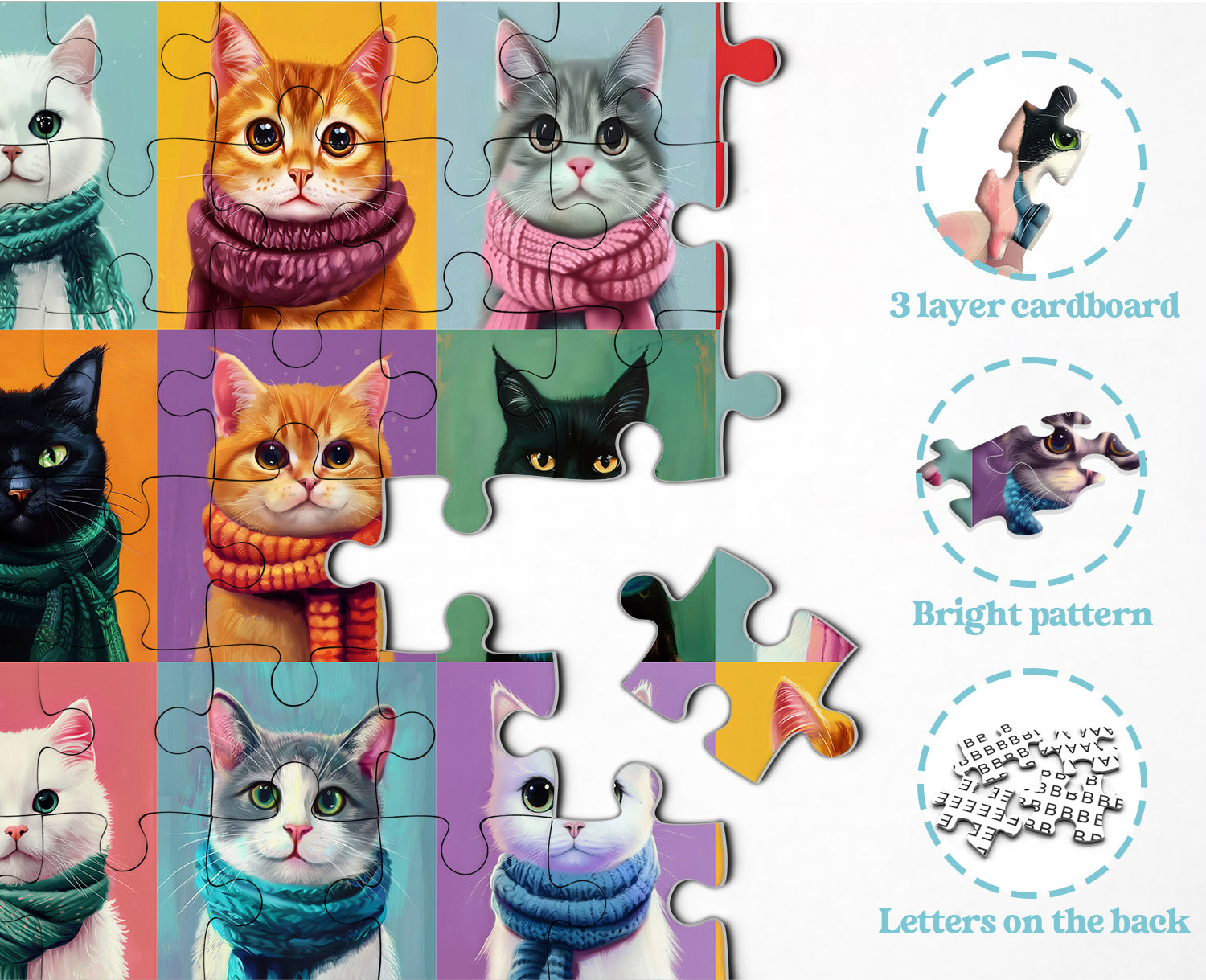 3 layer cardboard

Bright pattern

Letters on the back